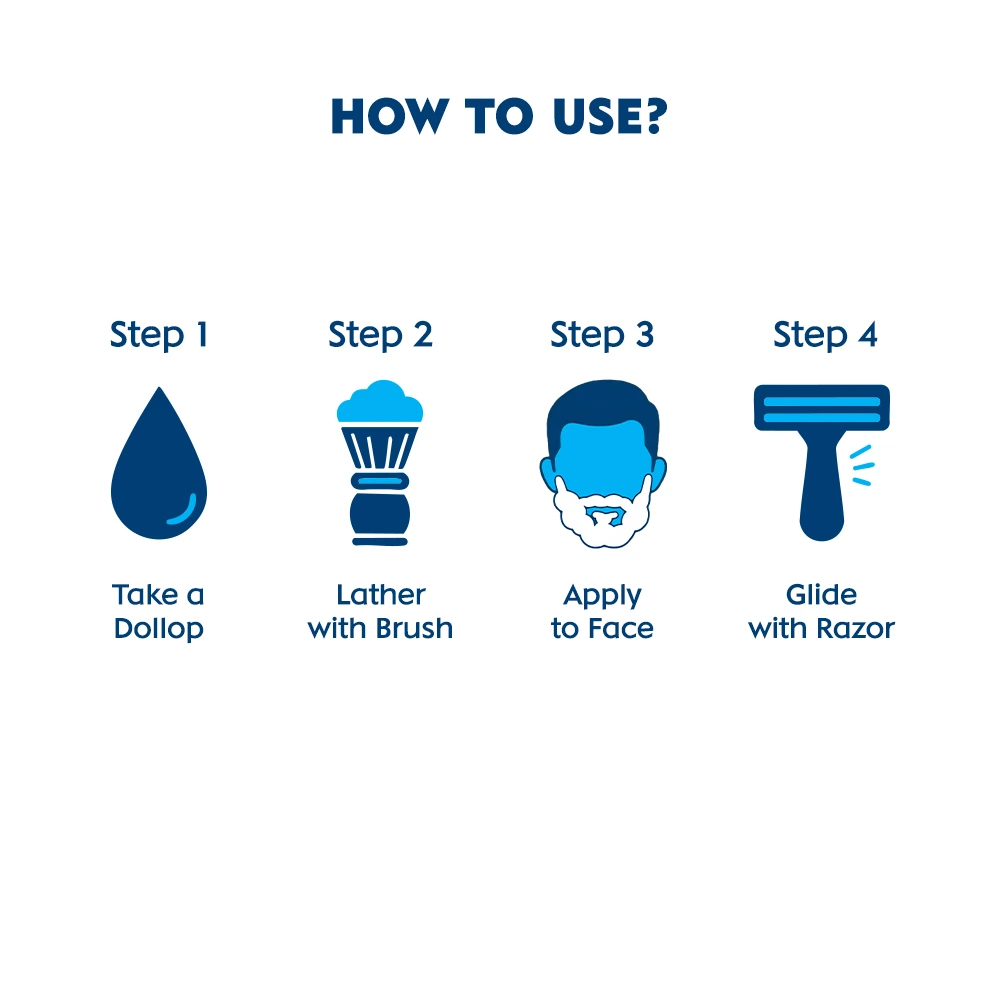 HOW TO USE?

Step 1
Take a Dollop

Step 2
Lather with Brush

Step 3
Apply to Face

Step 4
Glide with Razor